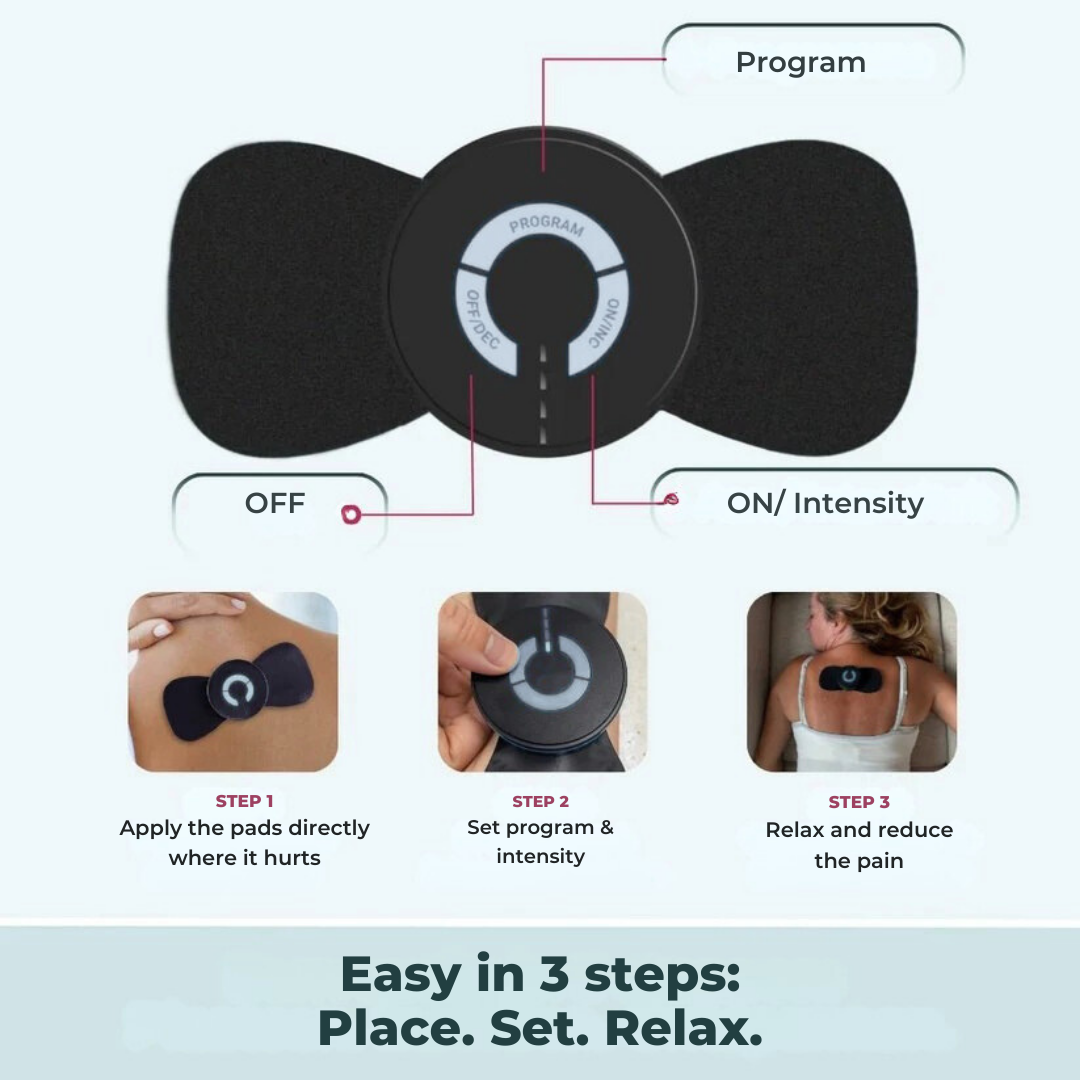 Program

PROGRAM

OFF/DEC

ON/INC

OFF

ON/ Intensity

STEP 1
Apply the pads directly where it hurts

STEP 2
Set program & intensity

STEP 3
Relax and reduce the pain

Easy in 3 steps:
Place. Set. Relax.